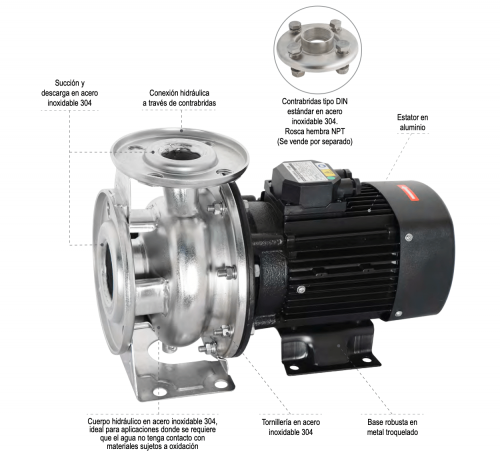 Succión y descarga en acero inoxidable 304

Conexión hidráulica a través de contrabridas

Contrabridas tipo DIN estándar en acero inoxidable 304. Rosca hembra NPT (Se vende por separado)

Estator en aluminio

Cuerpo hidráulico en acero inoxidable 304, ideal para aplicaciones donde se requiere que el agua no tenga contacto con materiales sujetos a oxidación

Tornillería en acero inoxidable 304

Base robusta en metal troquelado