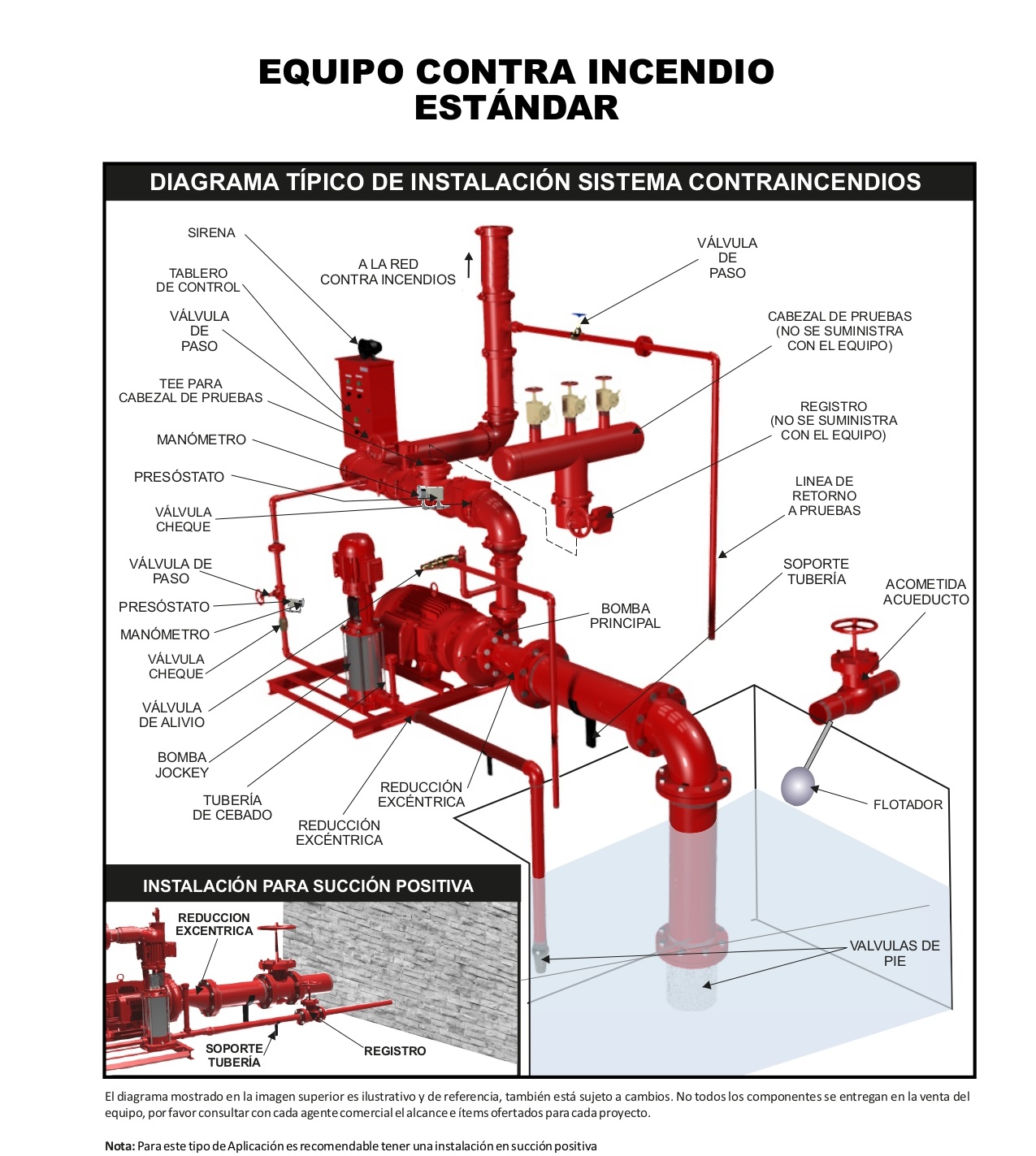 EQUIPO CONTRA INCENDIO
ESTÁNDAR

DIAGRAMA TÍPICO DE INSTALACIÓN SISTEMA CONTRAINCENDIOS

SIRENA

TABLERO
DE CONTROL

VÁLVULA
DE
PASO

TEE PARA
CABEZAL DE PRUEBAS

MANÓMETRO

PRESÓSTATO

VÁLVULA
CHEQUE

VÁLVULA DE
PASO

PRESÓSTATO

MANÓMETRO

VÁLVULA
CHEQUE

VÁLVULA
DE ALIVIO

BOMBA
JOCKEY

TUBERÍA
DE CEBADO

REDUCCIÓN
EXCÉNTRICA

REDUCCIÓN
EXCÉNTRICA

A LA RED
CONTRA INCENDIOS

VÁLVULA
DE
PASO

CABEZAL DE PRUEBAS
(NO SE SUMINISTRA
CON EL EQUIPO)

REGISTRO
(NO SE SUMINISTRA
CON EL EQUIPO)

LINEA DE
RETORNO
A PRUEBAS

SOPORTE
TUBERÍA

ACOMETIDA
ACUEDUCTO

BOMBA
PRINCIPAL

FLOTADOR

VALVULAS DE
PIE

INSTALACIÓN PARA SUCCIÓN POSITIVA

REDUCCION
EXCENTRICA

SOPORTE
TUBERÍA

REGISTRO

El diagrama mostrado en la imagen superior es ilustrativo y de referencia, también está sujeto a cambios. No todos los componentes se entregan en la venta del equipo, por favor consultar con cada agente comercial el alcance e ítems ofertados para cada proyecto.

Nota: Para este tipo de Aplicación es recomendable tener una instalación en succión positiva